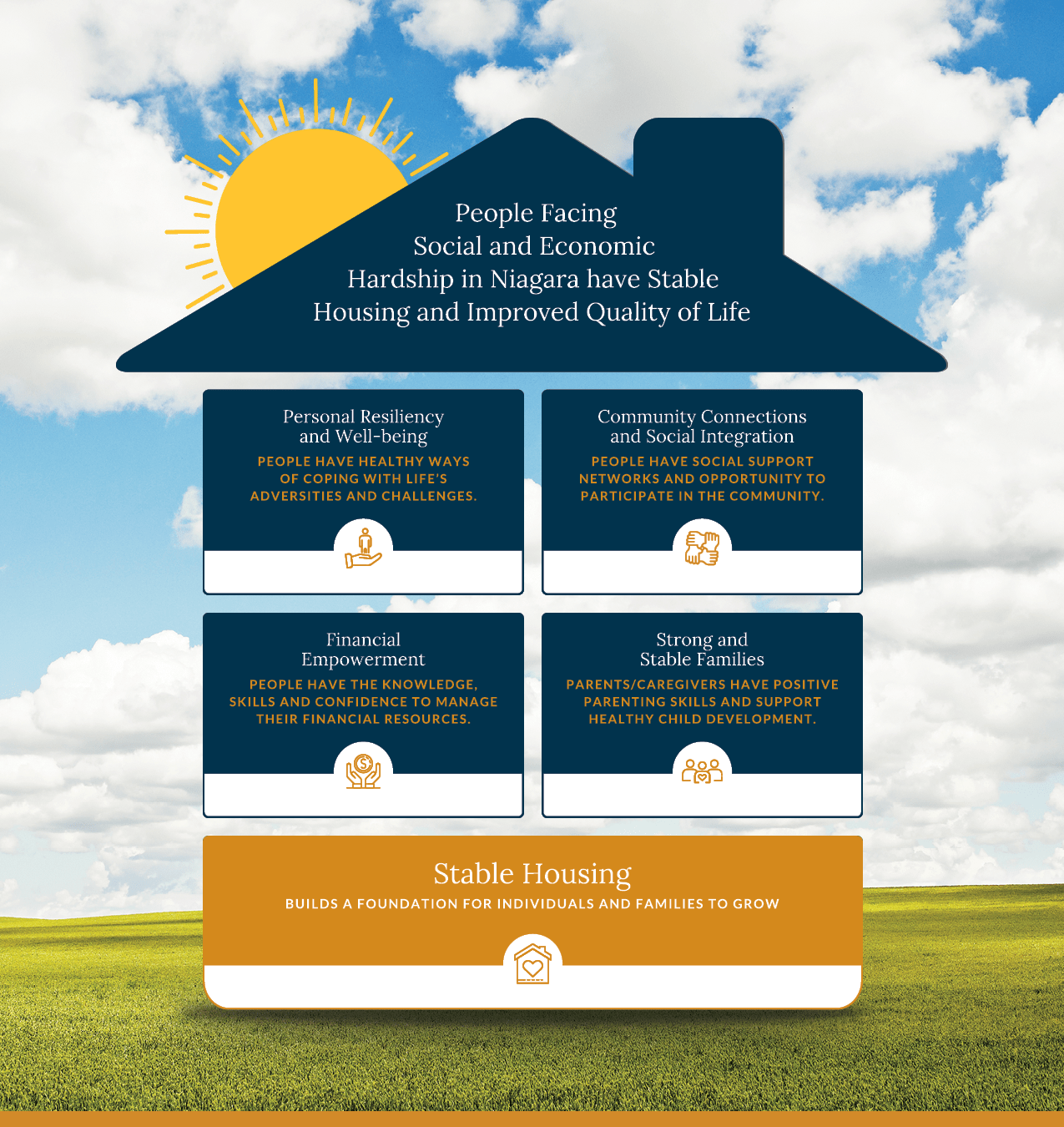 People Facing Social and Economic Hardship in Niagara have Stable Housing and Improved Quality of Life

Personal Resiliency and Well-being

PEOPLE HAVE HEALTHY WAYS OF COPING WITH LIFE'S ADVERSITIES AND CHALLENGES.

Community Connections and Social Integration

PEOPLE HAVE SOCIAL SUPPORT NETWORKS AND OPPORTUNITY TO PARTICIPATE IN THE COMMUNITY.

Financial Empowerment

PEOPLE HAVE THE KNOWLEDGE, SKILLS AND CONFIDENCE TO MANAGE THEIR FINANCIAL RESOURCES.

Strong and Stable Families

PARENTS/CAREGIVERS HAVE POSITIVE PARENTING SKILLS AND SUPPORT HEALTHY CHILD DEVELOPMENT.

Stable Housing

BUILDS A FOUNDATION FOR INDIVIDUALS AND FAMILIES TO GROW